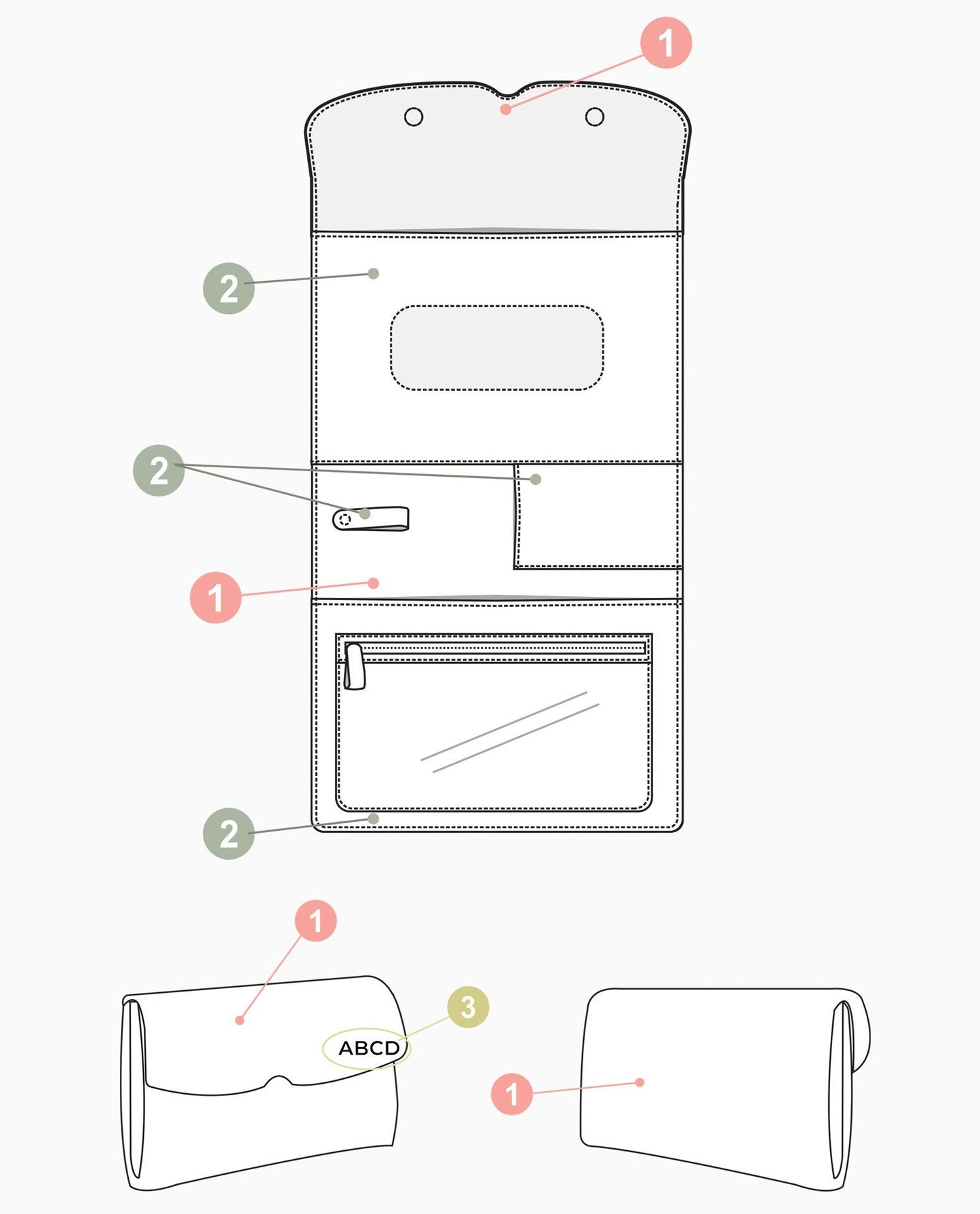 1

2

2

1

2

1

3

ABCD

1